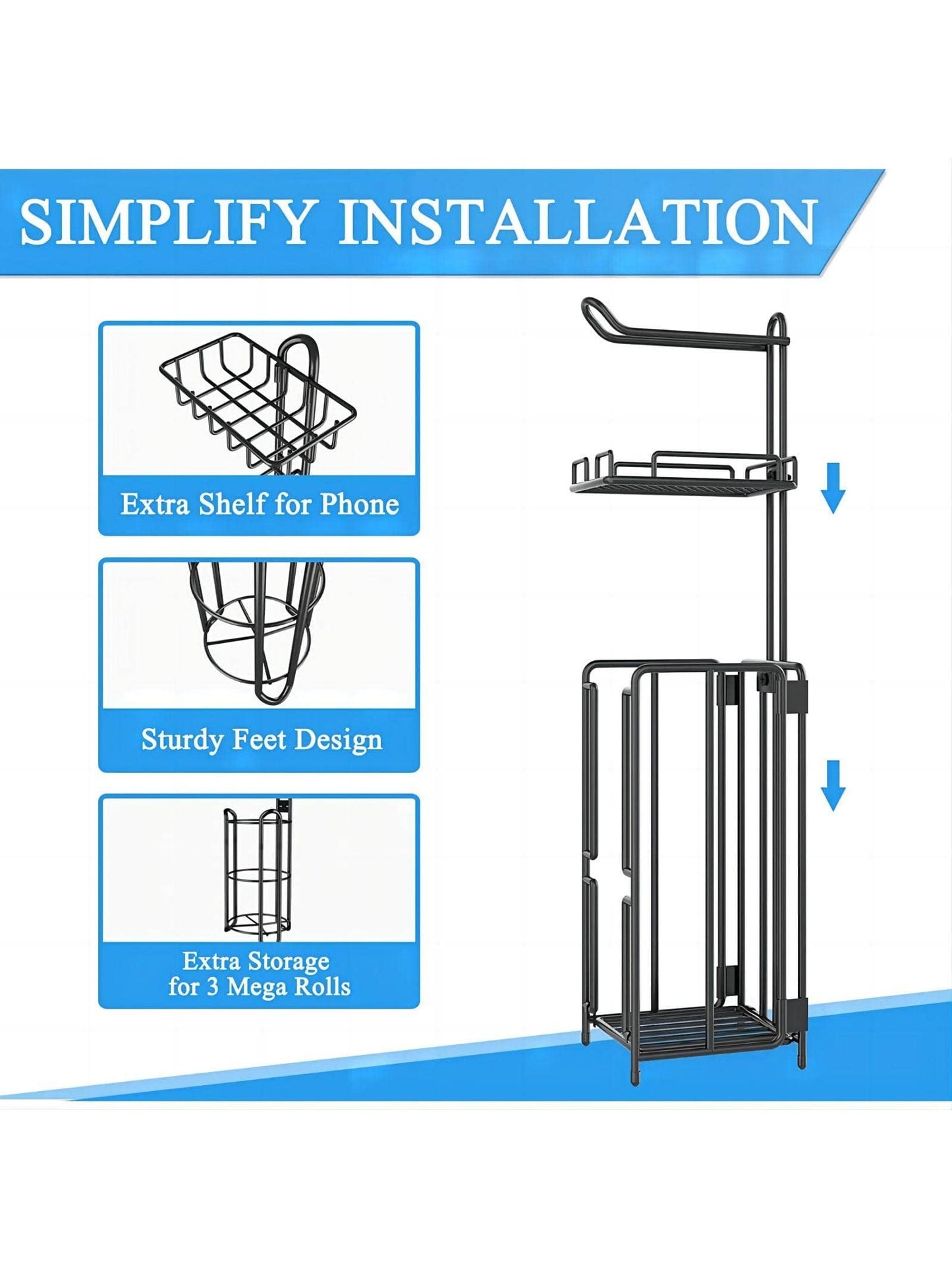 SIMPLIFY INSTALLATION

Extra Shelf for Phone

Sturdy Feet Design

Extra Storage
for 3 Mega Rolls